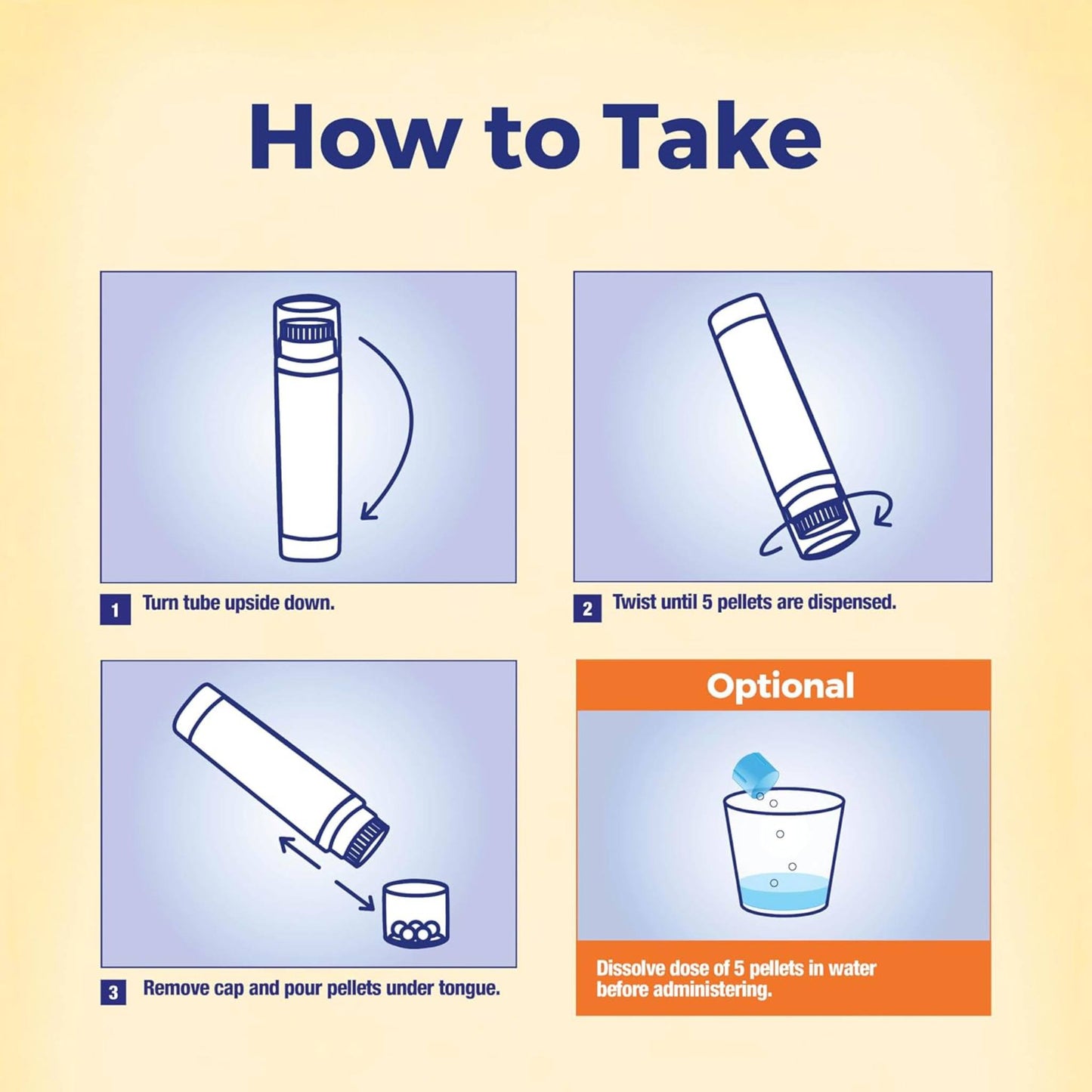 How to Take

1 Turn tube upside down.

2 Twist until 5 pellets are dispensed.

3 Remove cap and pour pellets under tongue.

Optional

Dissolve dose of 5 pellets in water before administering.